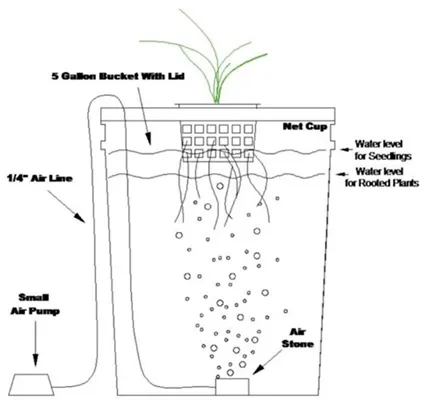 5 Gallon Bucket With Lid

Net Cup

Water level for Seedlings

Water level for Rooted Plants

1/4" Air Line

Small Air Pump

Air Stone